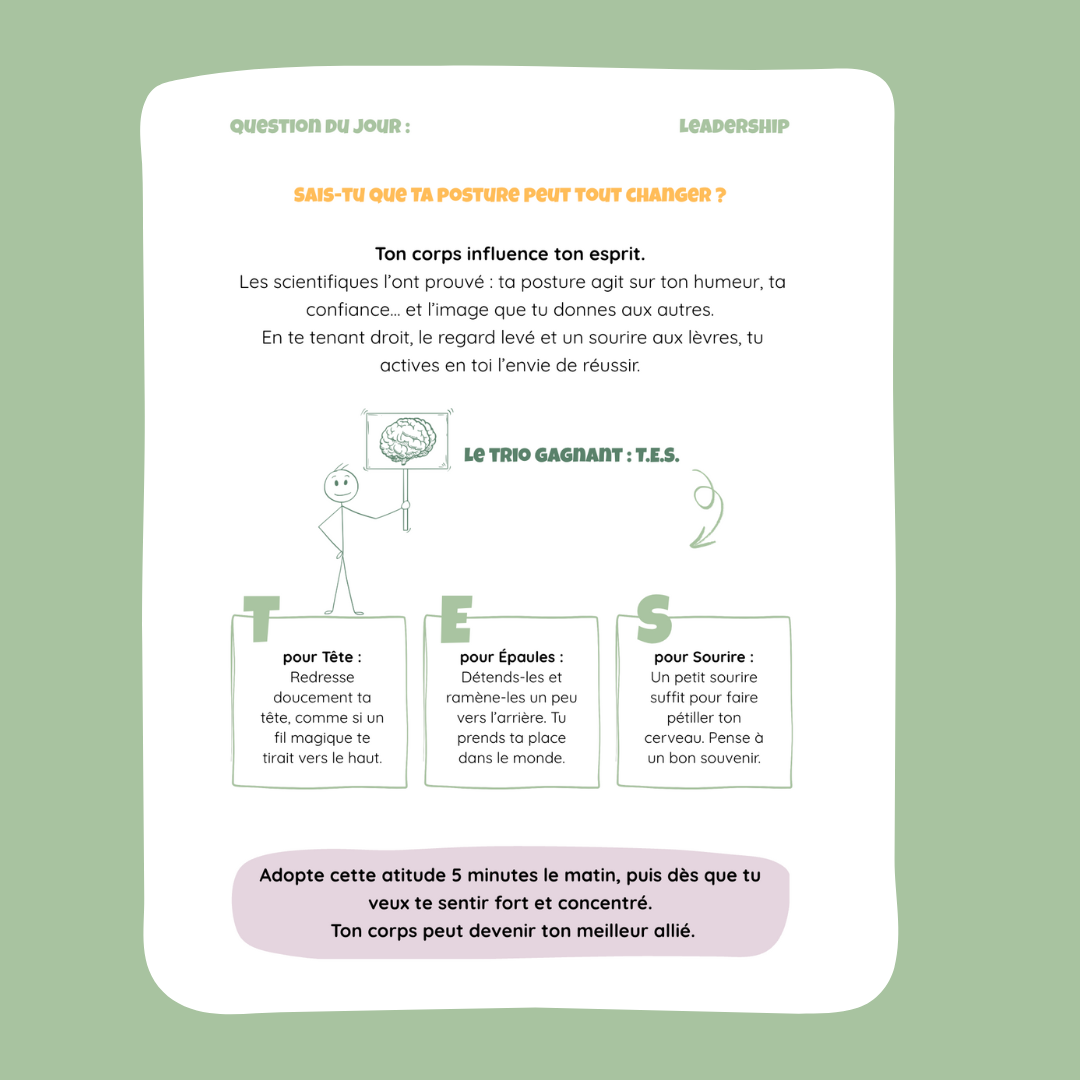 QUESTION DU JOUR :

LEADERSHIP

SAIS-TU QUE TA POSTURE PEUT TOUT CHANGER ?

Ton corps influence ton esprit.
Les scientifiques l'ont prouvé : ta posture agit sur ton humeur, ta confiance... et l'image que tu donnes aux autres.
En te tenant droit, le regard levé et un sourire aux lèvres, tu actives en toi l'envie de réussir.

LE TRIO GAGNANT : T.E.S.

T
pour Tête :
Redresse doucement ta tête, comme si un fil magique te tirait vers le haut.

E
pour Épaules :
Détends-les et ramène-les un peu vers l'arrière. Tu prends ta place dans le monde.

S
pour Sourire :
Un petit sourire suffit pour faire pétiller ton cerveau. Pense à un bon souvenir.

Adopte cette atitude 5 minutes le matin, puis dès que tu veux te sentir fort et concentré.
Ton corps peut devenir ton meilleur allié.