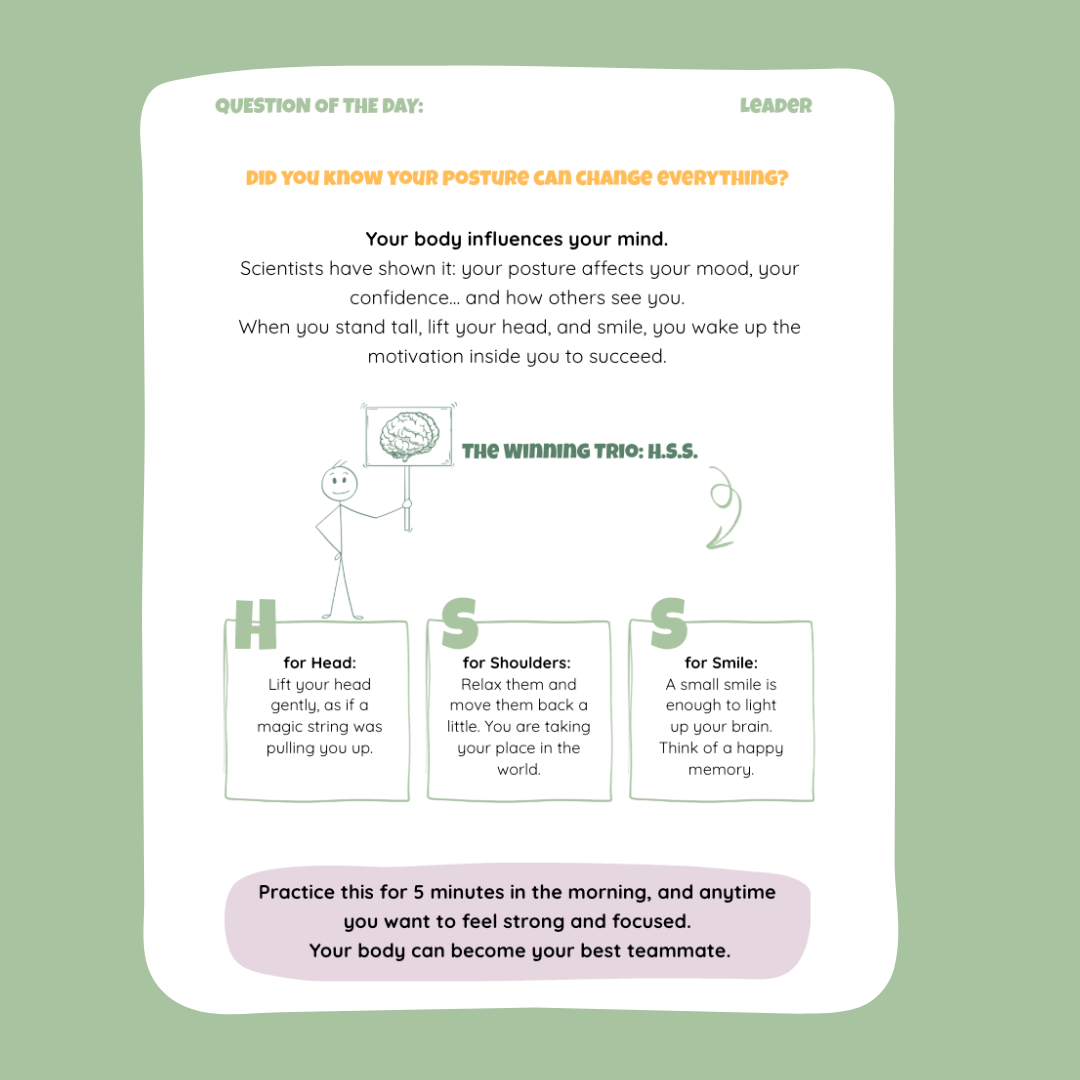 QUESTION OF THE DAY:

LEADER

DID YOU KNOW YOUR POSTURE CAN CHANGE EVERYTHING?

Your body influences your mind.
Scientists have shown it: your posture affects your mood, your confidence... and how others see you.
When you stand tall, lift your head, and smile, you wake up the motivation inside you to succeed.

THE WINNING TRIO: H.S.S.

H
for Head:
Lift your head gently, as if a magic string was pulling you up.

S
for Shoulders:
Relax them and move them back a little. You are taking your place in the world.

S
for Smile:
A small smile is enough to light up your brain. Think of a happy memory.

Practice this for 5 minutes in the morning, and anytime you want to feel strong and focused.
Your body can become your best teammate.